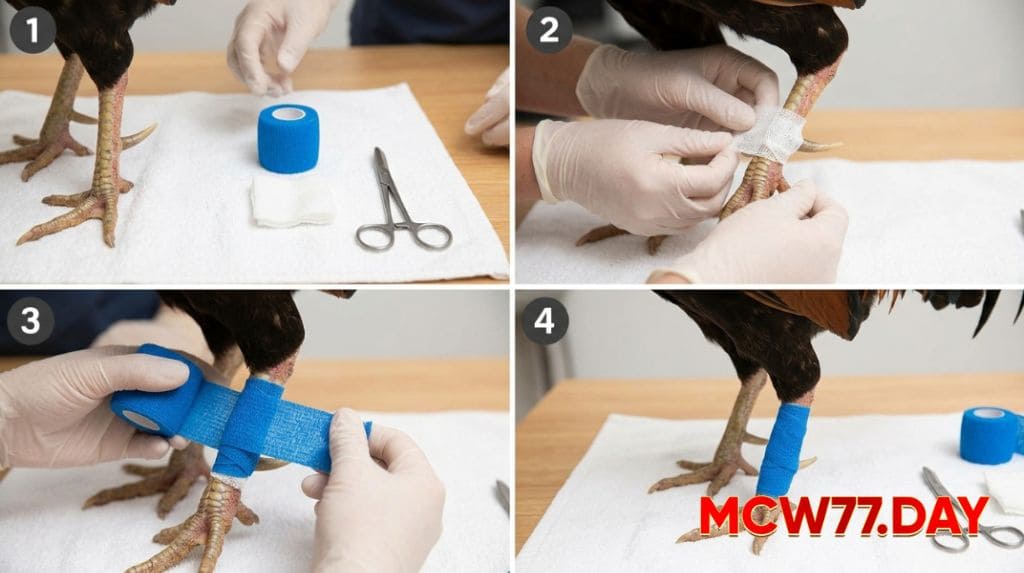 1
2
3
4
MCW77.DAY